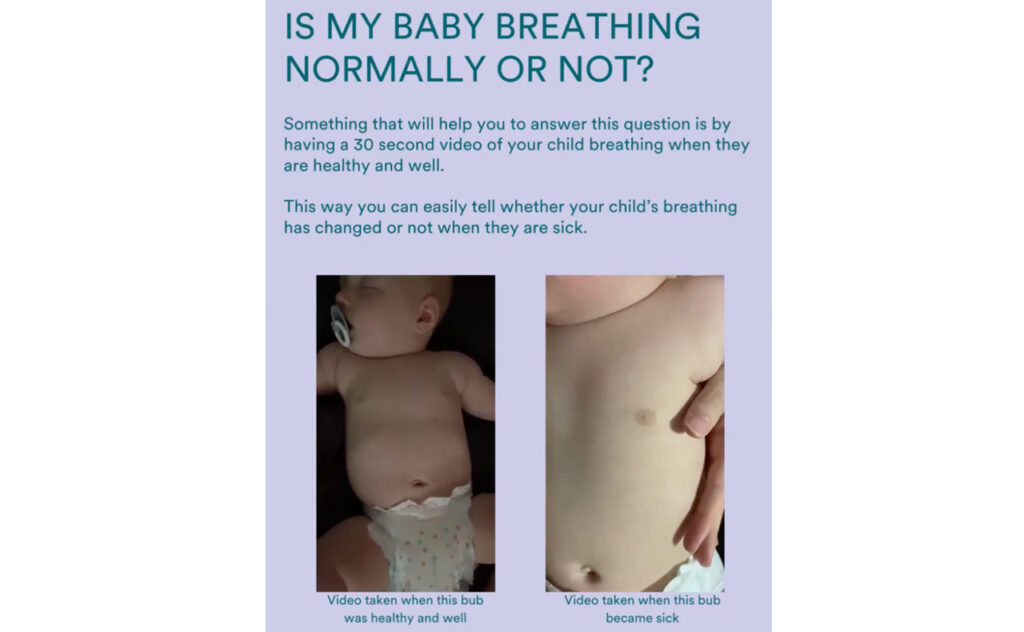 IS MY BABY BREATHING NORMALLY OR NOT?

Something that will help you to answer this question is by having a 30 second video of your child breathing when they are healthy and well.

This way you can easily tell whether your child's breathing has changed or not when they are sick.

Video taken when this bub was healthy and well

Video taken when this bub became sick